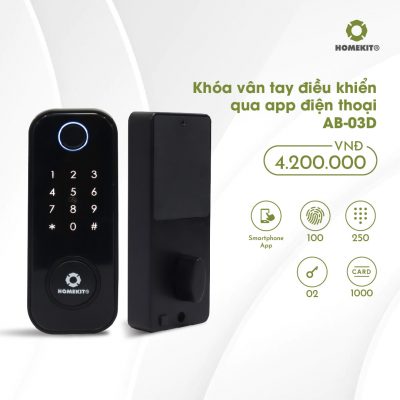 HOMEKIT®

Khóa vân tay điều khiển qua app điện thoại AB-03D

VNĐ
4.200.000

Smartphone App

100

250

02

CARD

1000

1 2 3
4 5 6
7 8 9
* 0 #

HOMEKIT®